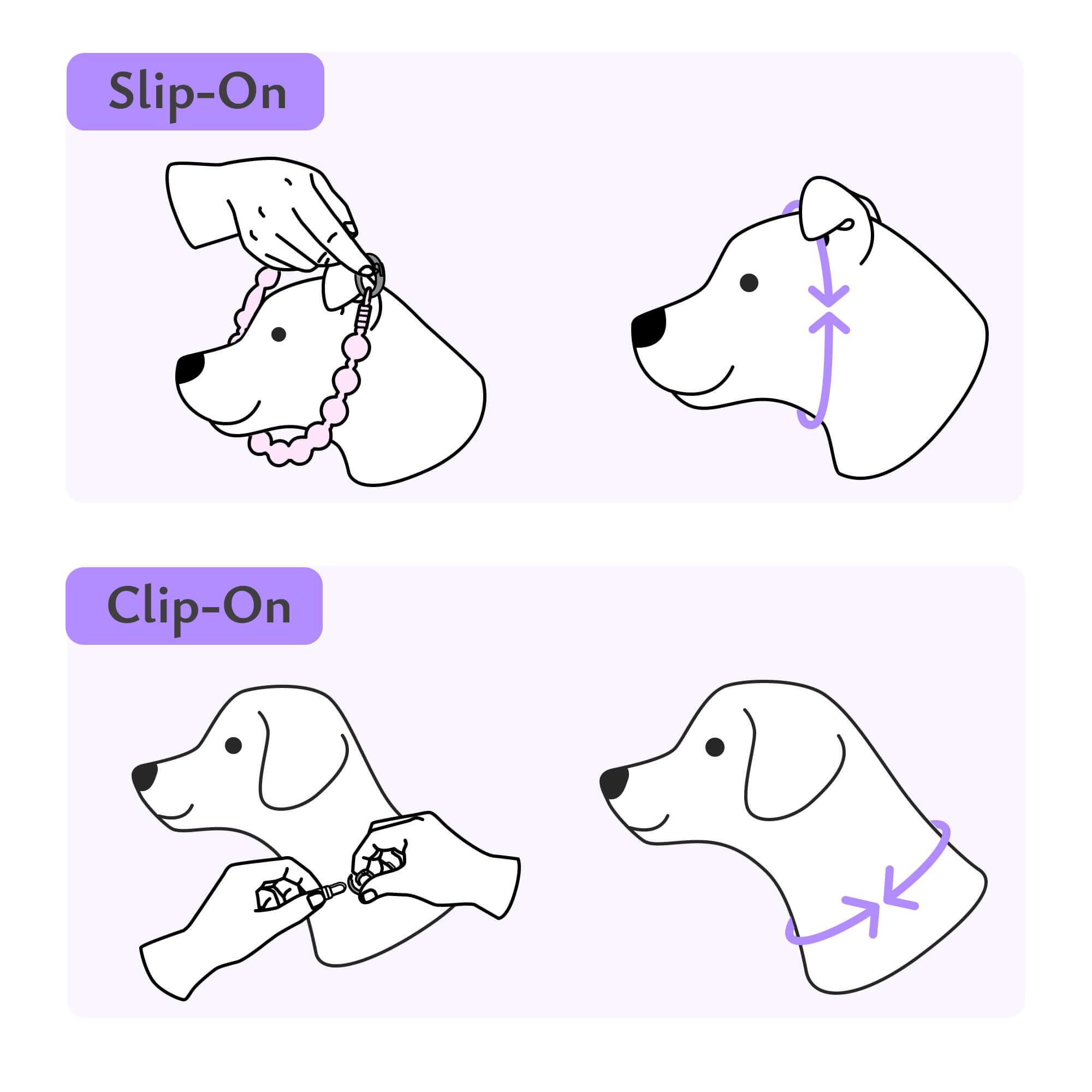 Slip-On

Clip-On